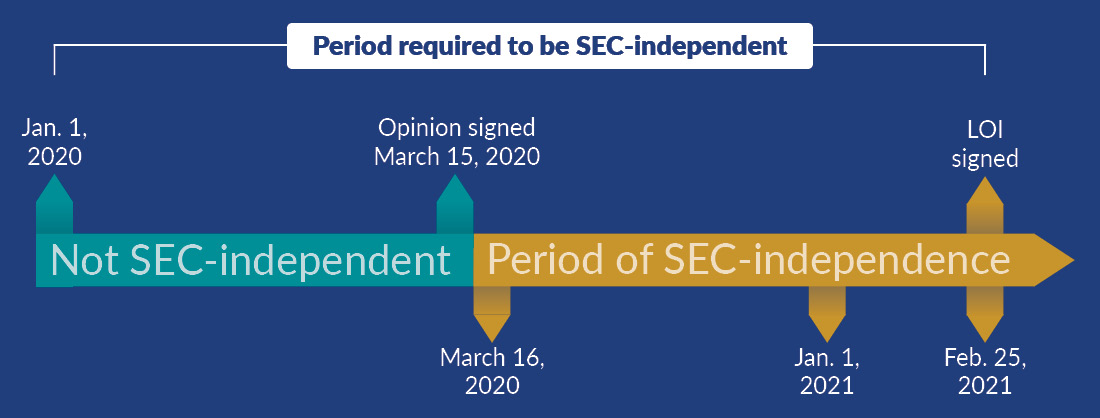 Period required to be SEC-independent

Jan. 1, 2020

Opinion signed March 15, 2020

LOI signed

Not SEC-independent

Period of SEC-independence

March 16, 2020

Jan. 1, 2021

Feb. 25, 2021