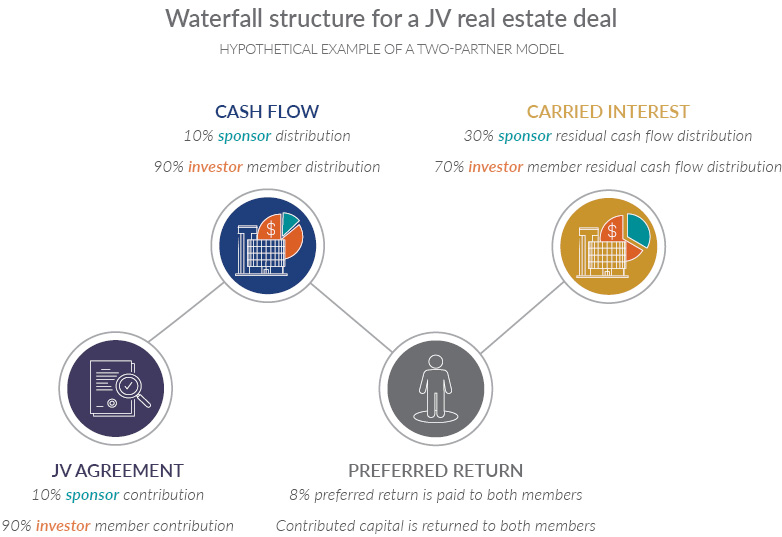 Waterfall structure for a JV real estate deal

HYPOTHETICAL EXAMPLE OF A TWO-PARTNER MODEL

CASH FLOW
10% sponsor distribution
90% investor member distribution

CARRIED INTEREST
30% sponsor residual cash flow distribution
70% investor member residual cash flow distribution

$

$

JV AGREEMENT
10% sponsor contribution
90% investor member contribution

PREFERRED RETURN
8% preferred return is paid to both members
Contributed capital is returned to both members